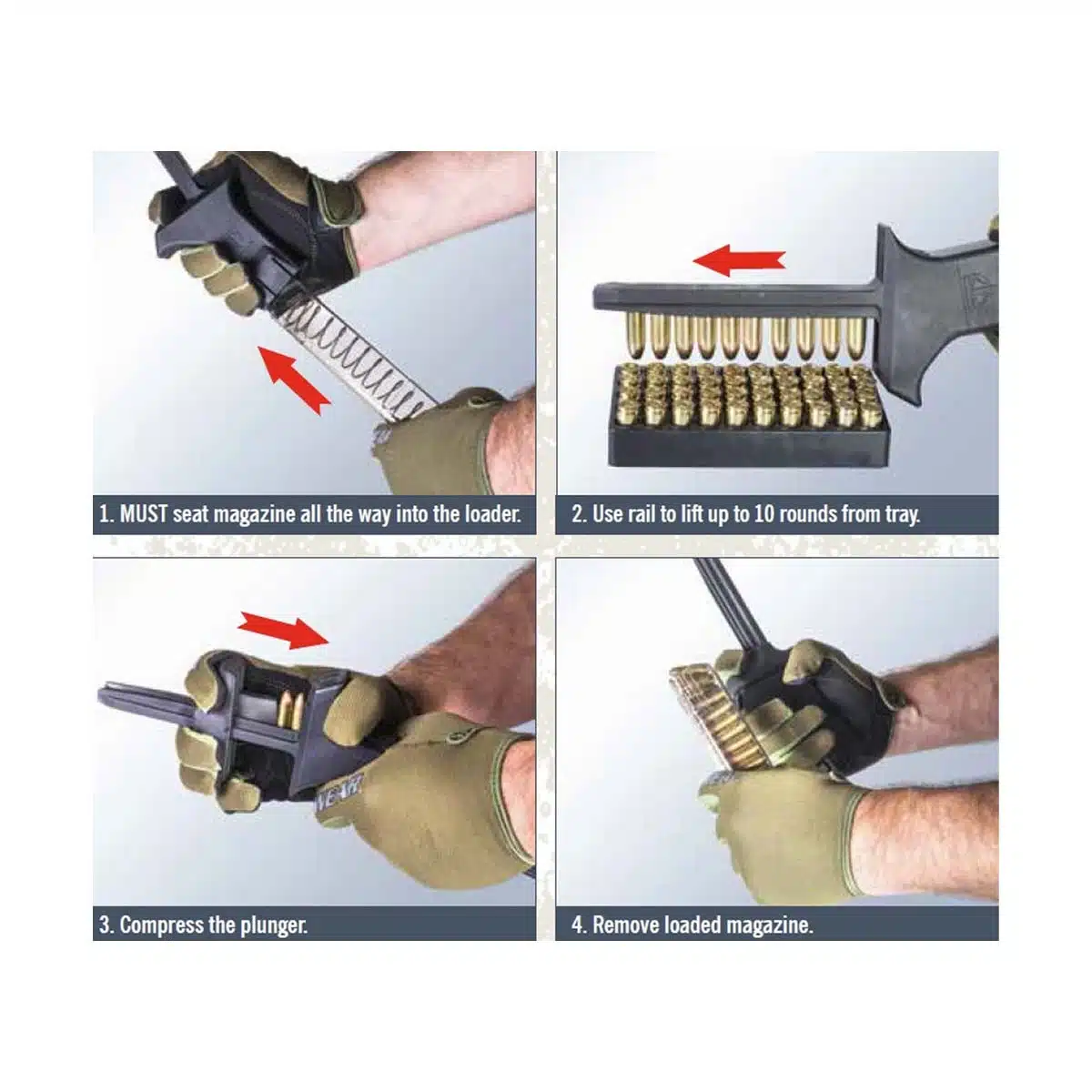 1. MUST seat magazine all the way into the loader.

2. Use rail to lift up to 10 rounds from tray.

3. Compress the plunger.

4. Remove loaded magazine.